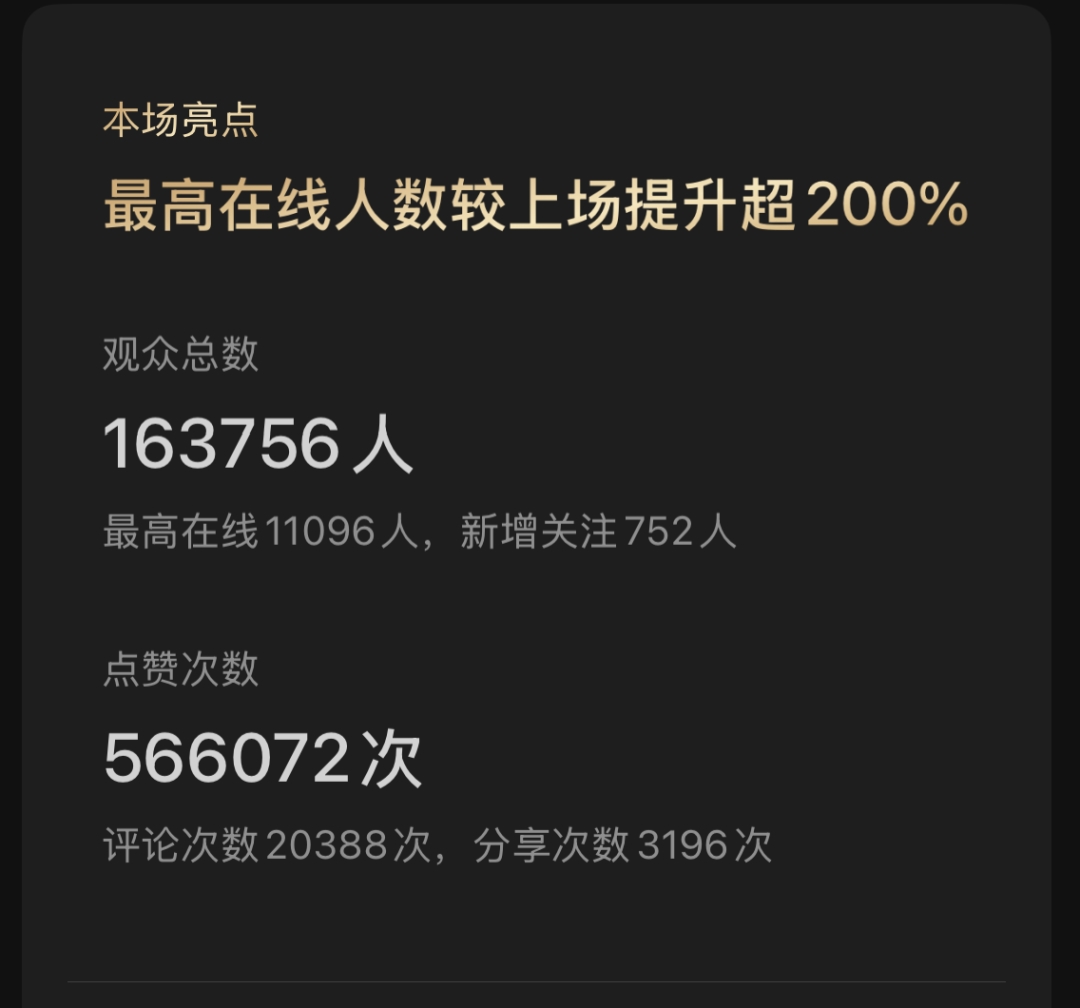 本场亮点
最高在线人数较上场提升超 200%

观众总数
163756 人
最高在线 11096 人，新增关注 752 人

点赞次数
566072 次
评论次数 20388 次，分享次数 3196 次